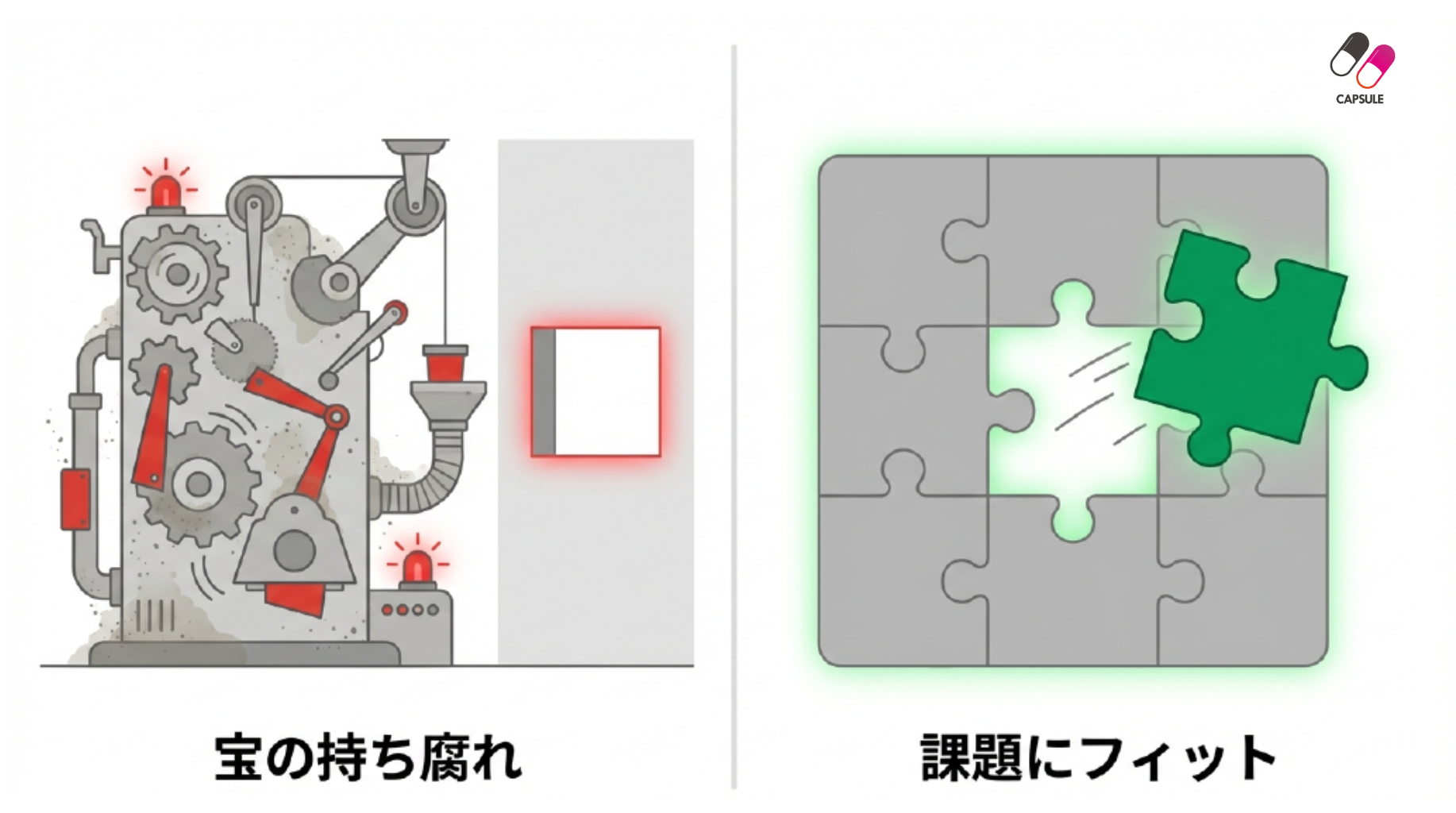 CAPSULE

宝の持ち腐れ

課題にフィット